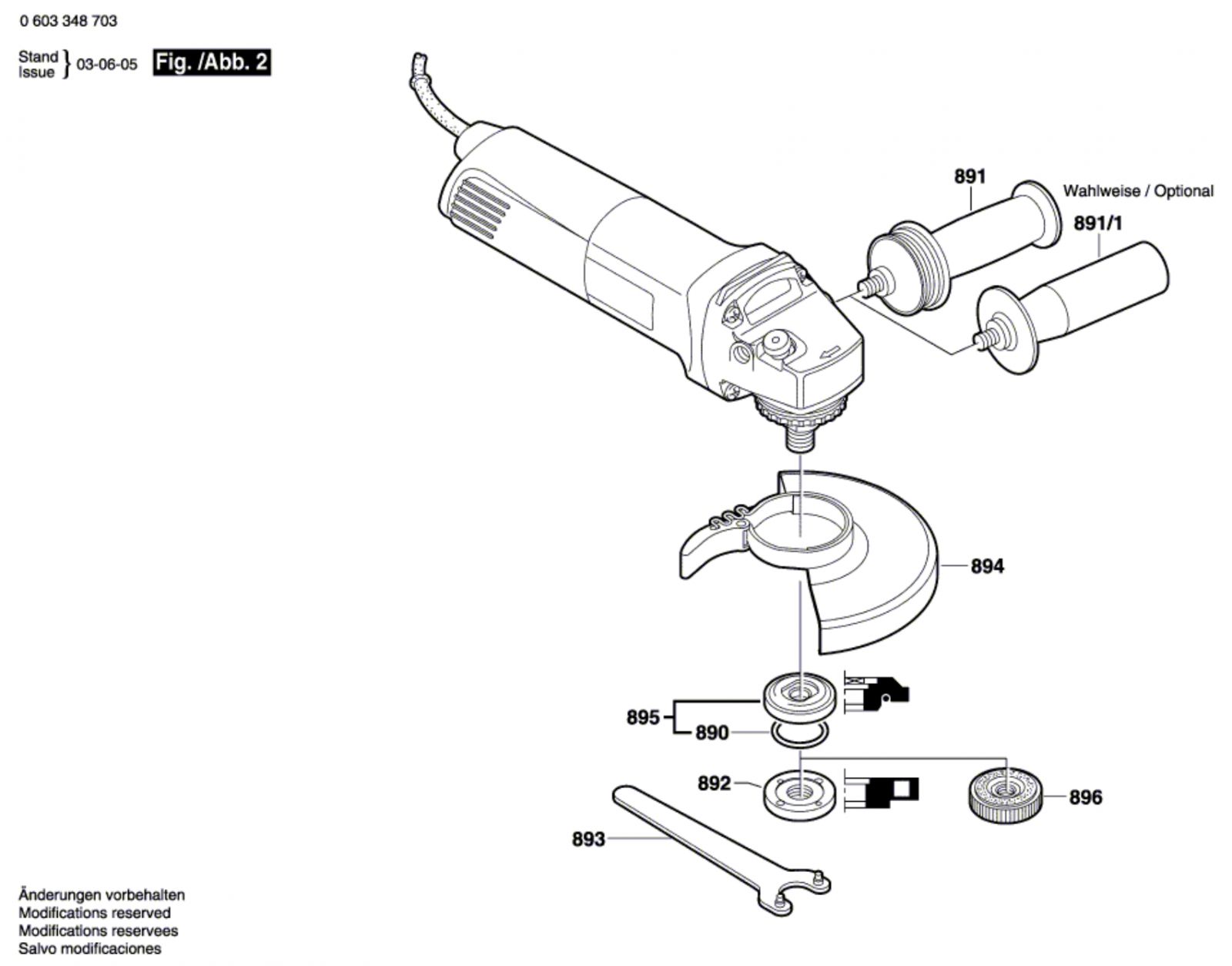 0 603 348 703

Stand
Issue } 03-06-05 Fig. /Abb. 2

891

Wahlweise / Optional

891/1

894

895

890

892

896

893

Änderungen vorbehalten
Modifications reserved
Modifications reservees
Salvo modificaciones